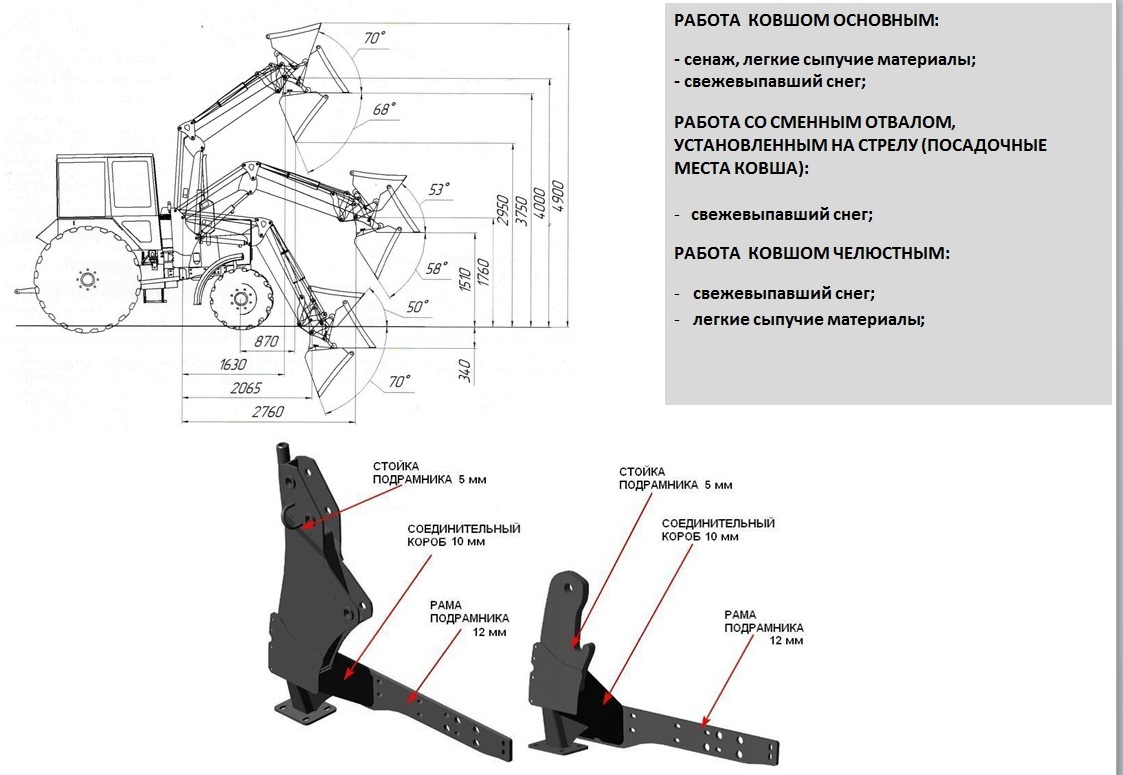 70°

68°

53°

58°

50°

70°

2950
3750
4000
4900
1510
1760
340

870
1630
2065
2760

РАБОТА КОВШОМ ОСНОВНЫМ:

- сенаж, легкие сыпучие материалы;
- свежевыпавший снег;

РАБОТА СО СМЕННЫМ ОТВАЛОМ, УСТАНОВЛЕННЫМ НА СТРЕЛУ (ПОСАДОЧНЫЕ МЕСТА КОВША):

- свежевыпавший снег;

РАБОТА КОВШОМ ЧЕЛЮСТНЫМ:

- свежевыпавший снег;
- легкие сыпучие материалы;

СТОЙКА ПОДРАМНИКА 5 мм

СОЕДИНИТЕЛЬНЫЙ КОРОБ 10 мм

РАМА ПОДРАМНИКА 12 мм

СТОЙКА ПОДРАМНИКА 5 мм

СОЕДИНИТЕЛЬНЫЙ КОРОБ 10 мм

РАМА ПОДРАМНИКА 12 мм