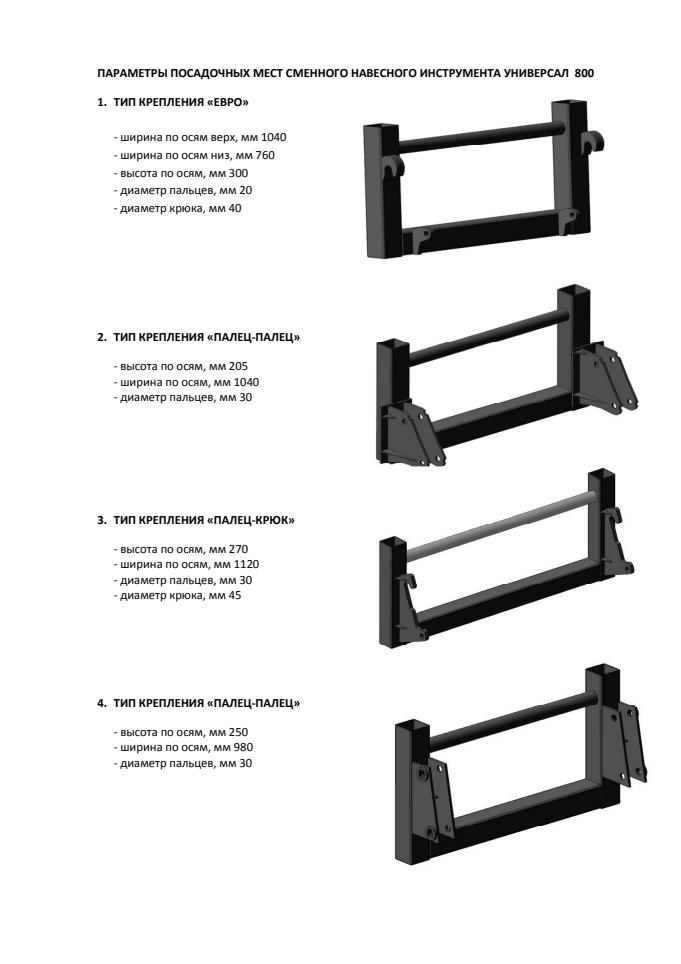 ПАРАМЕТРЫ ПОСАДОЧНЫХ МЕСТ СМЕННОГО НАВЕСНОГО ИНСТРУМЕНТА УНИВЕРСАЛ 800

1. ТИП КРЕПЛЕНИЯ «ЕВРО»

- ширина по осям верх, мм 1040
- ширина по осям низ, мм 760
- высота по осям, мм 300
- диаметр пальцев, мм 20
- диаметр крюка, мм 40

2. ТИП КРЕПЛЕНИЯ «ПАЛЕЦ-ПАЛЕЦ»

- высота по осям, мм 205
- ширина по осям, мм 1040
- диаметр пальцев, мм 30

3. ТИП КРЕПЛЕНИЯ «ПАЛЕЦ-КРЮК»

- высота по осям, мм 270
- ширина по осям, мм 1120
- диаметр пальцев, мм 30
- диаметр крюка, мм 45

4. ТИП КРЕПЛЕНИЯ «ПАЛЕЦ-ПАЛЕЦ»

- высота по осям, мм 250
- ширина по осям, мм 980
- диаметр пальцев, мм 30