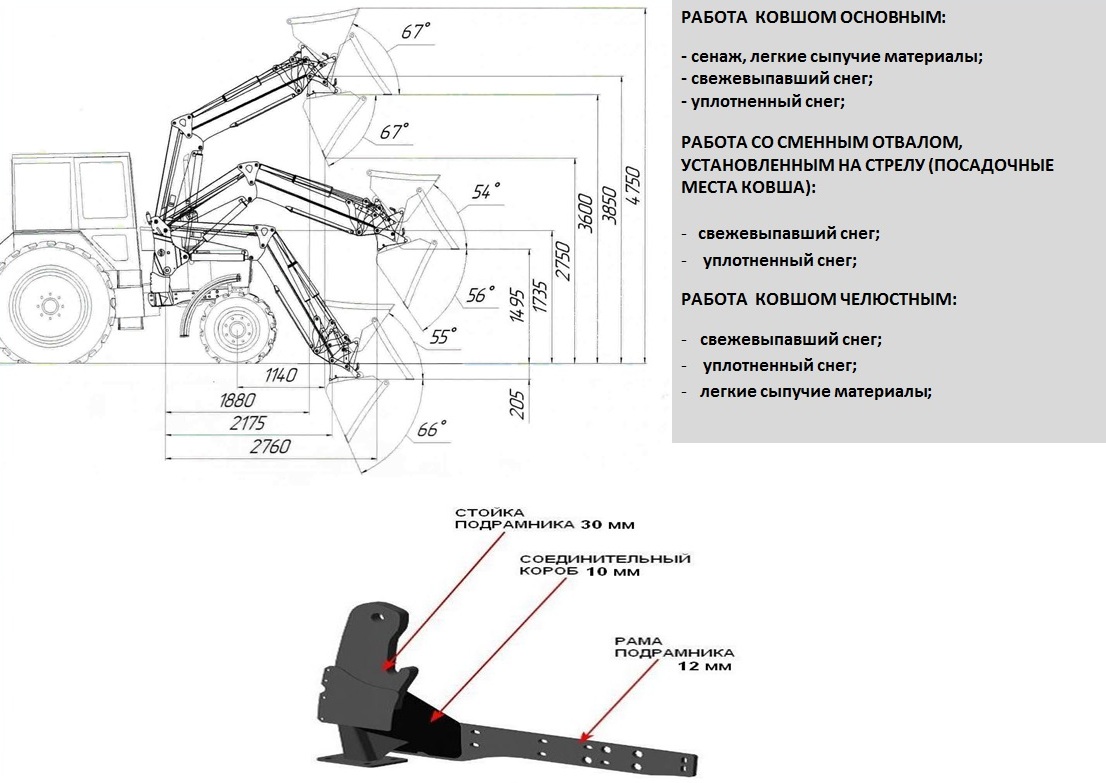 67°

67°

54°

56°

55°

66°

4750

3850

3600

2750

1735

1495

205

1140

1880

2175

2760

РАБОТА КОВШОМ ОСНОВНЫМ:

- сенаж, легкие сыпучие материалы;
- свежевыпавший снег;
- уплотненный снег;

РАБОТА СО СМЕННЫМ ОТВАЛОМ, УСТАНОВЛЕННЫМ НА СТРЕЛУ (ПОСАДОЧНЫЕ МЕСТА КОВША):

- свежевыпавший снег;
- уплотненный снег;

РАБОТА КОВШОМ ЧЕЛЮСТНЫМ:

- свежевыпавший снег;
- уплотненный снег;
- легкие сыпучие материалы;

СТОЙКА ПОДРАМНИКА 30 ММ

СОЕДИНИТЕЛЬНЫЙ КОРОБ 10 ММ

РАМА ПОДРАМНИКА 12 ММ